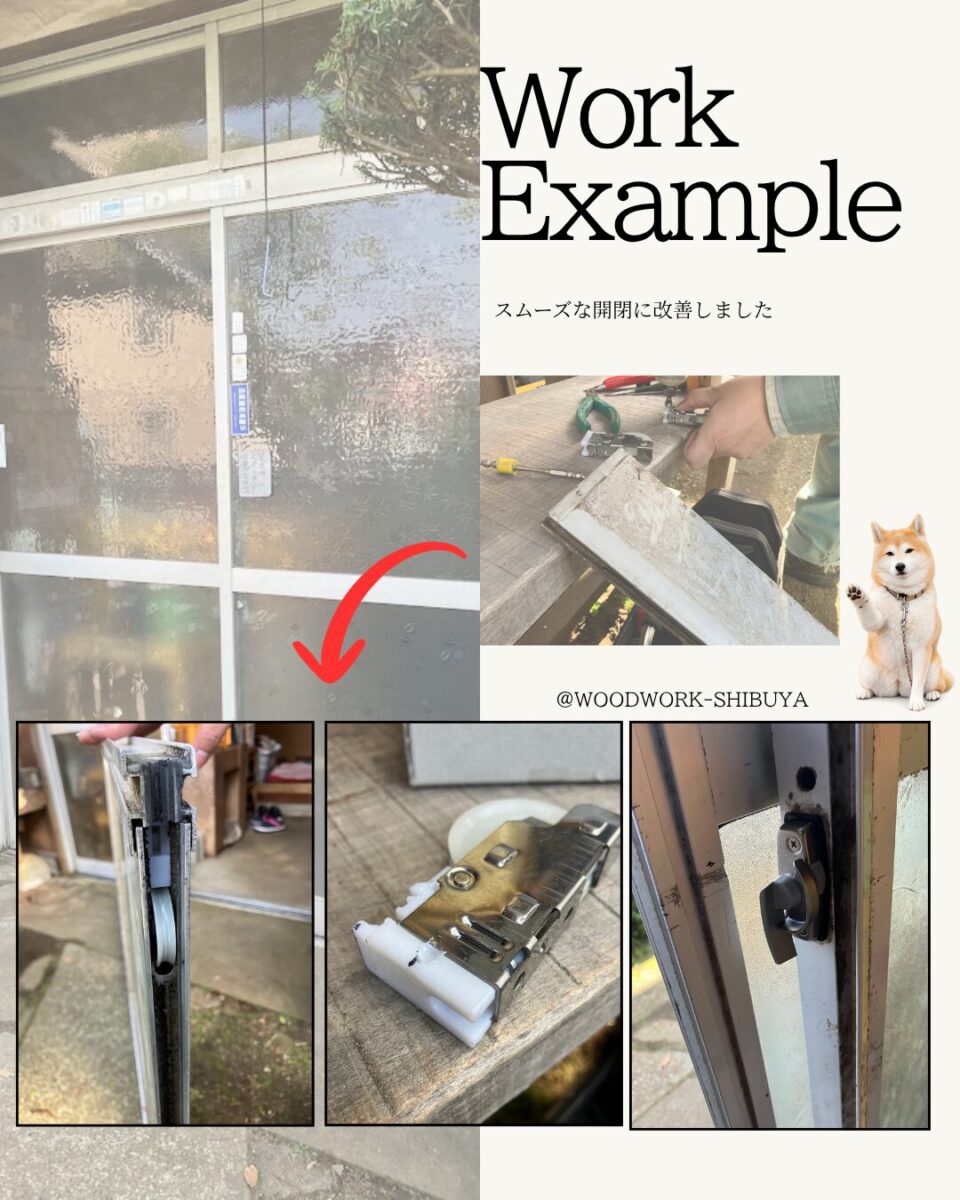 Work Example

スムーズな開閉に改善しました

@WOODWORK-SHIBUYA